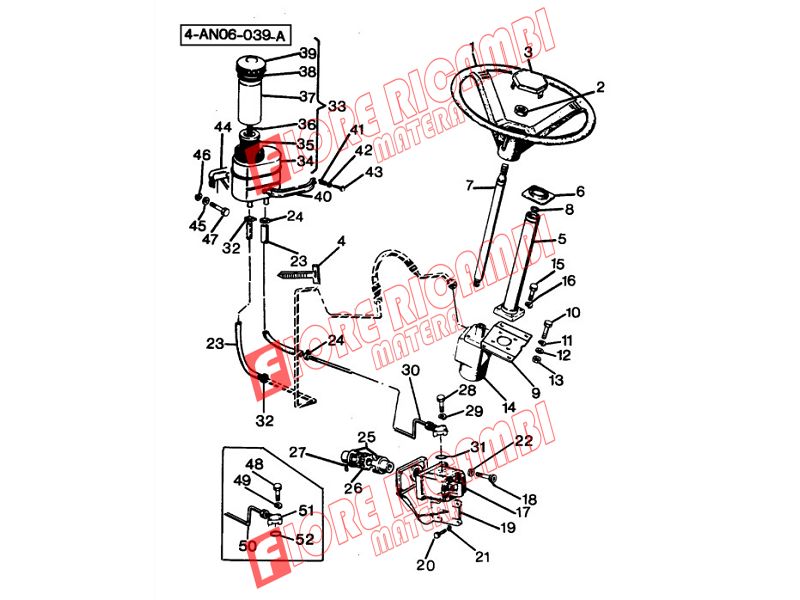 4-AN06-039-A

39
38
37
33
36
35
34
44
46
41
42
43
40
45
47
24
32
23
4
1
3
2
7
6
8
5
15
16
10
11
12
13
9
14
23
24
32
30
28
29
25
27
26
31
22
18
17
19
21
20
48
49
51
50
52

FIORE RICAMBI MATERA
FIORE RICAMBI MATERA
FIORE RICAMBI MATERA